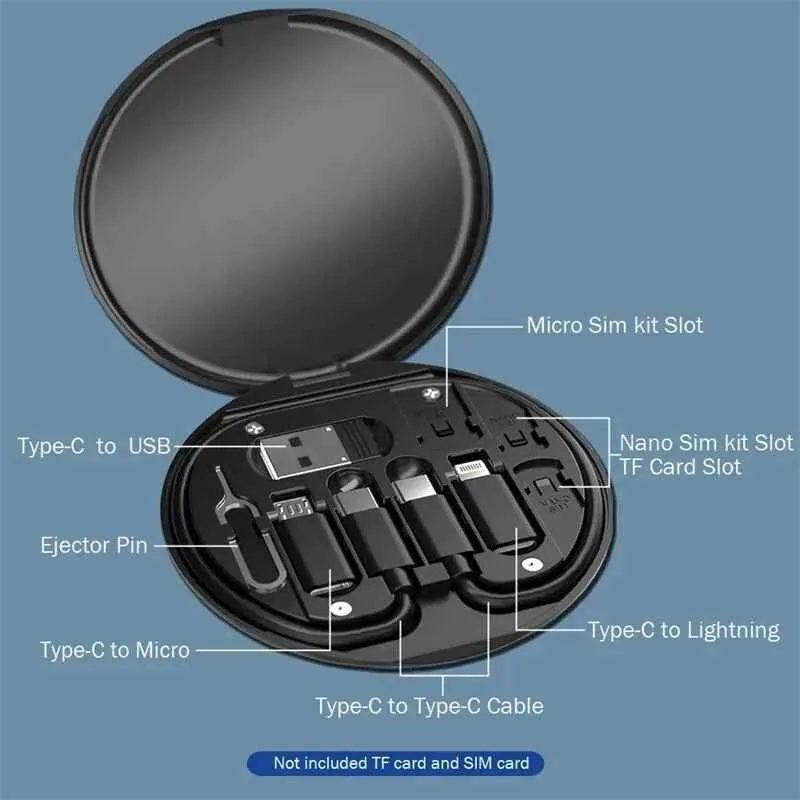 Micro Sim kit Slot

Type-C to USB

Nano Sim kit Slot
TF Card Slot

Ejector Pin

Type-C to Lightning

Type-C to Micro

Type-C to Type-C Cable

Not included TF card and SIM card