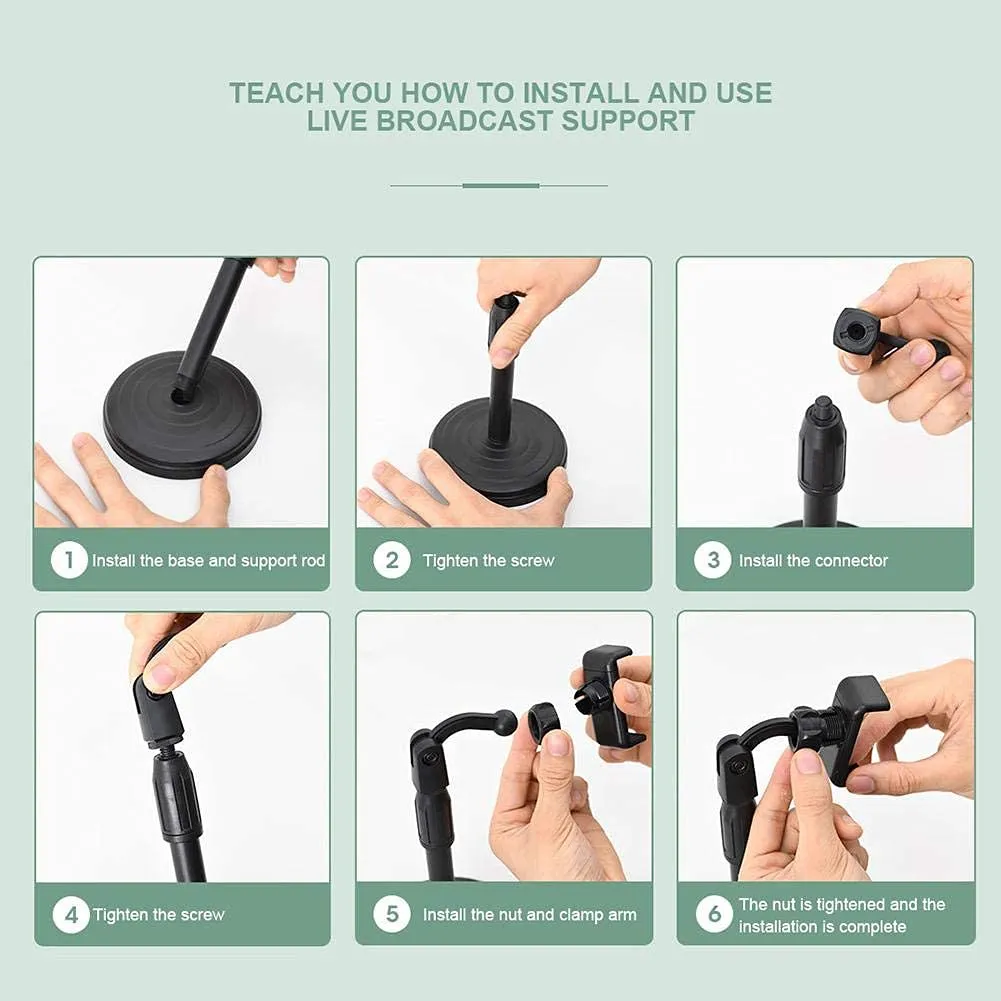 TEACH YOU HOW TO INSTALL AND USE
LIVE BROADCAST SUPPORT

1 Install the base and support rod

2 Tighten the screw

3 Install the connector

4 Tighten the screw

5 Install the nut and clamp arm

6 The nut is tightened and the installation is complete